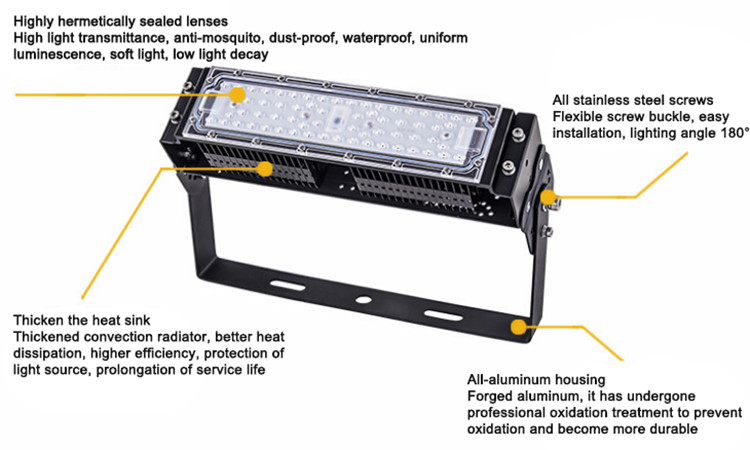 Highly hermetically sealed lenses
High light transmittance, anti-mosquito, dust-proof, waterproof, uniform luminescence, soft light, low light decay

All stainless steel screws
Flexible screw buckle, easy installation, lighting angle 180°

Thicken the heat sink
Thickened convection radiator, better heat dissipation, higher efficiency, protection of light source, prolongation of service life

All-aluminum housing
Forged aluminum, it has undergone professional oxidation treatment to prevent oxidation and become more durable